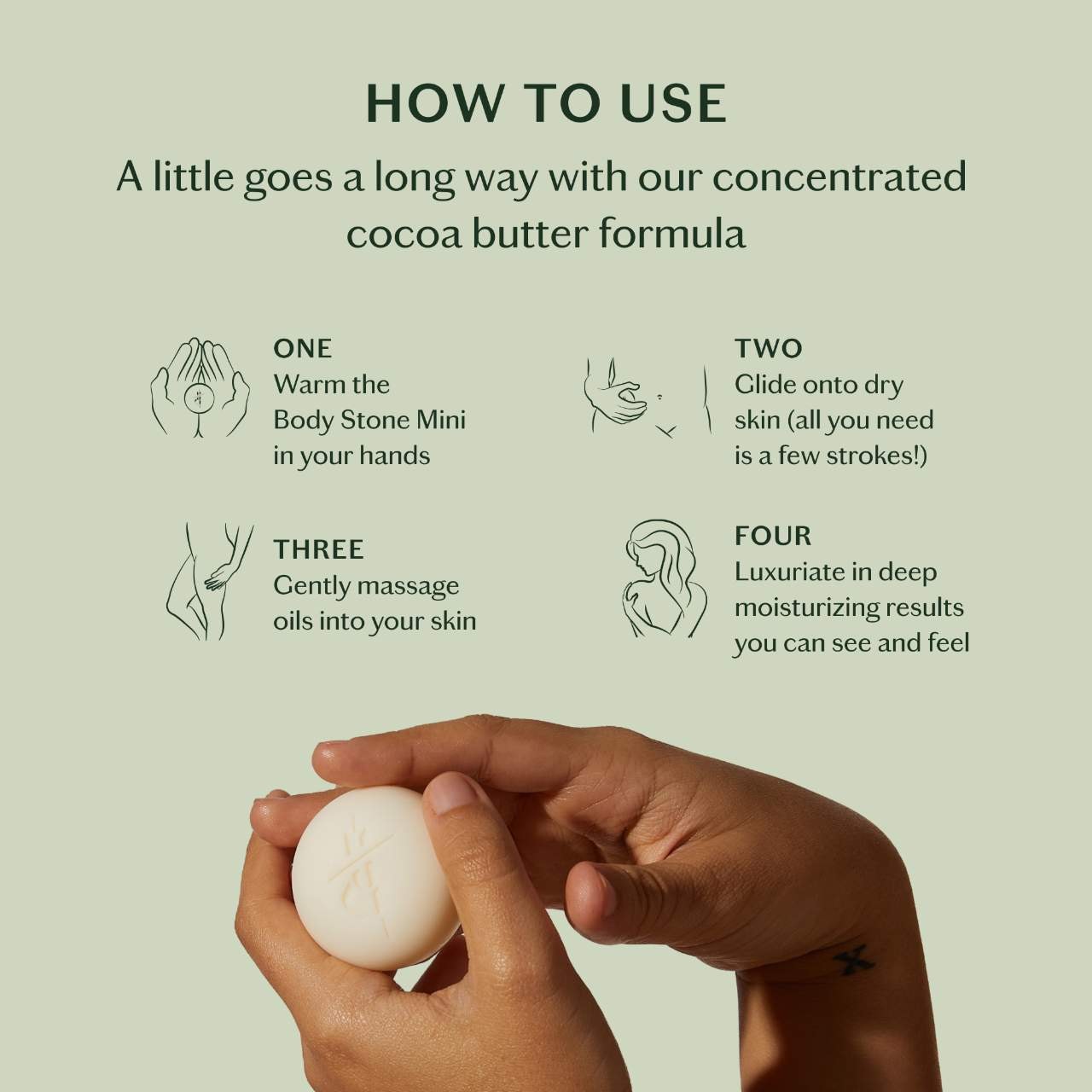 HOW TO USE

A little goes a long way with our concentrated cocoa butter formula

ONE
Warm the Body Stone Mini in your hands

TWO
Glide onto dry skin (all you need is a few strokes!)

THREE
Gently massage oils into your skin

FOUR
Luxuriate in deep moisturizing results you can see and feel