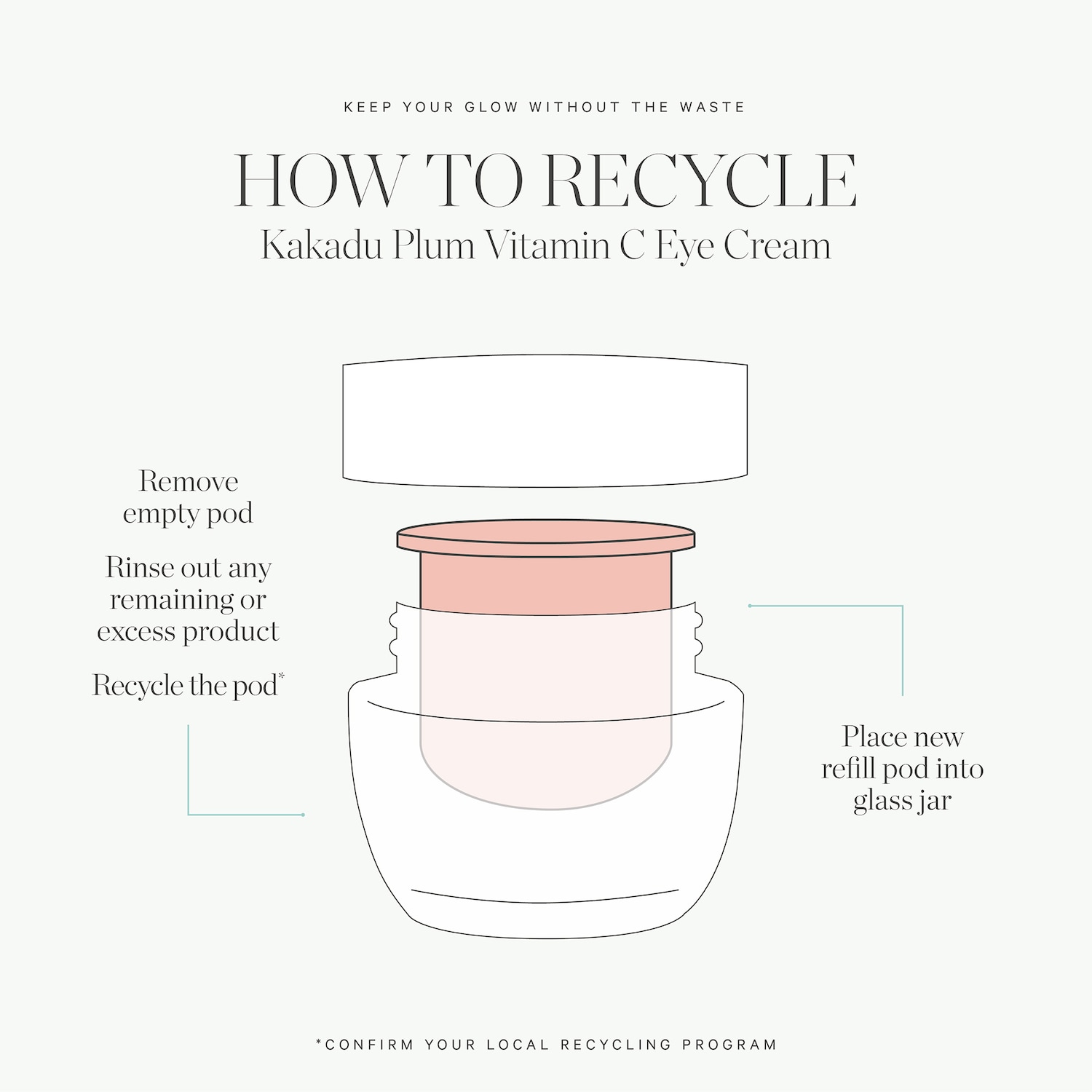 KEEP YOUR GLOW WITHOUT THE WASTE

HOW TO RECYCLE
Kakadu Plum Vitamin C Eye Cream

Remove empty pod

Rinse out any remaining or excess product

Recycle the pod*

Place new refill pod into glass jar

*CONFIRM YOUR LOCAL RECYCLING PROGRAM