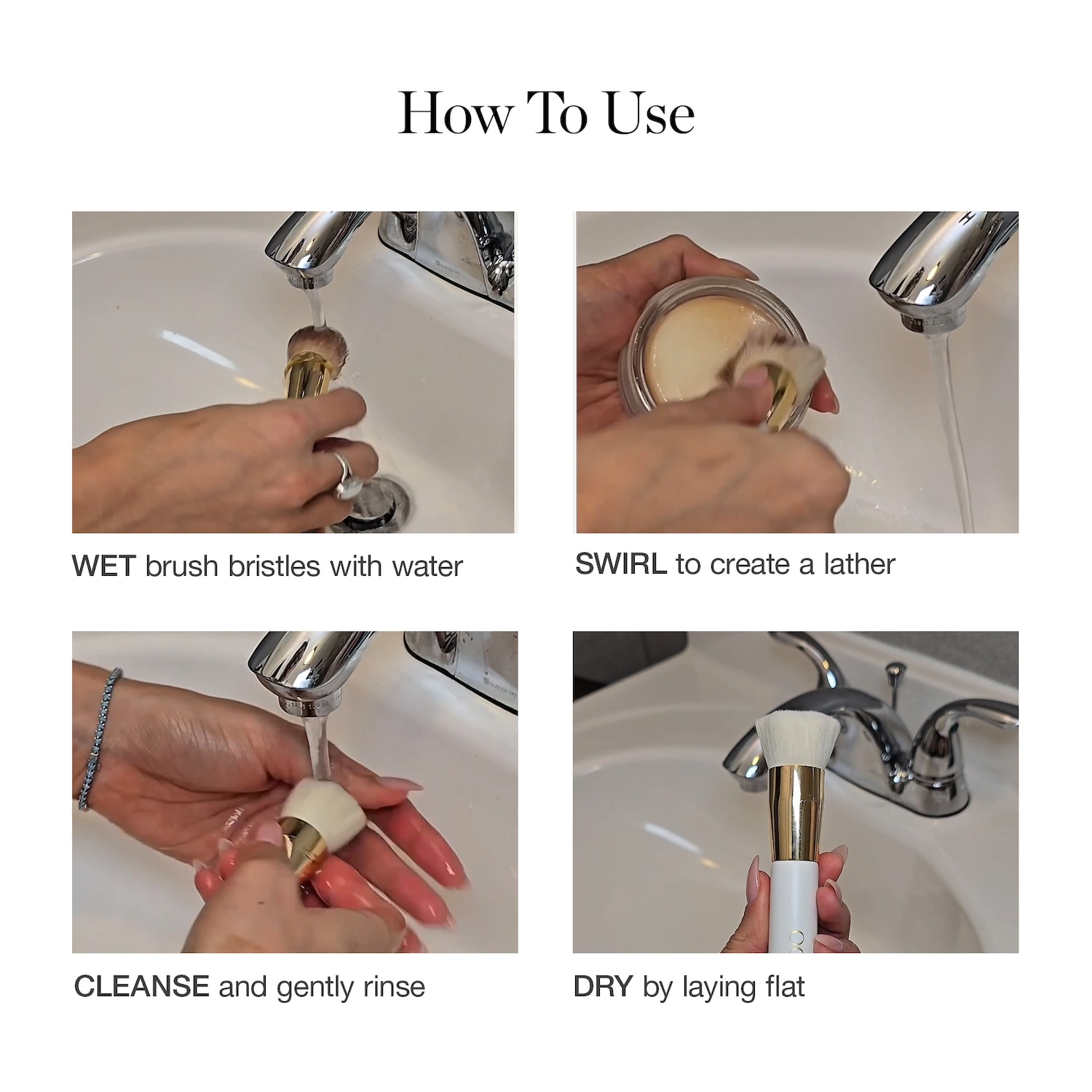 How To Use

WET brush bristles with water

SWIRL to create a lather

CLEANSE and gently rinse

DRY by laying flat